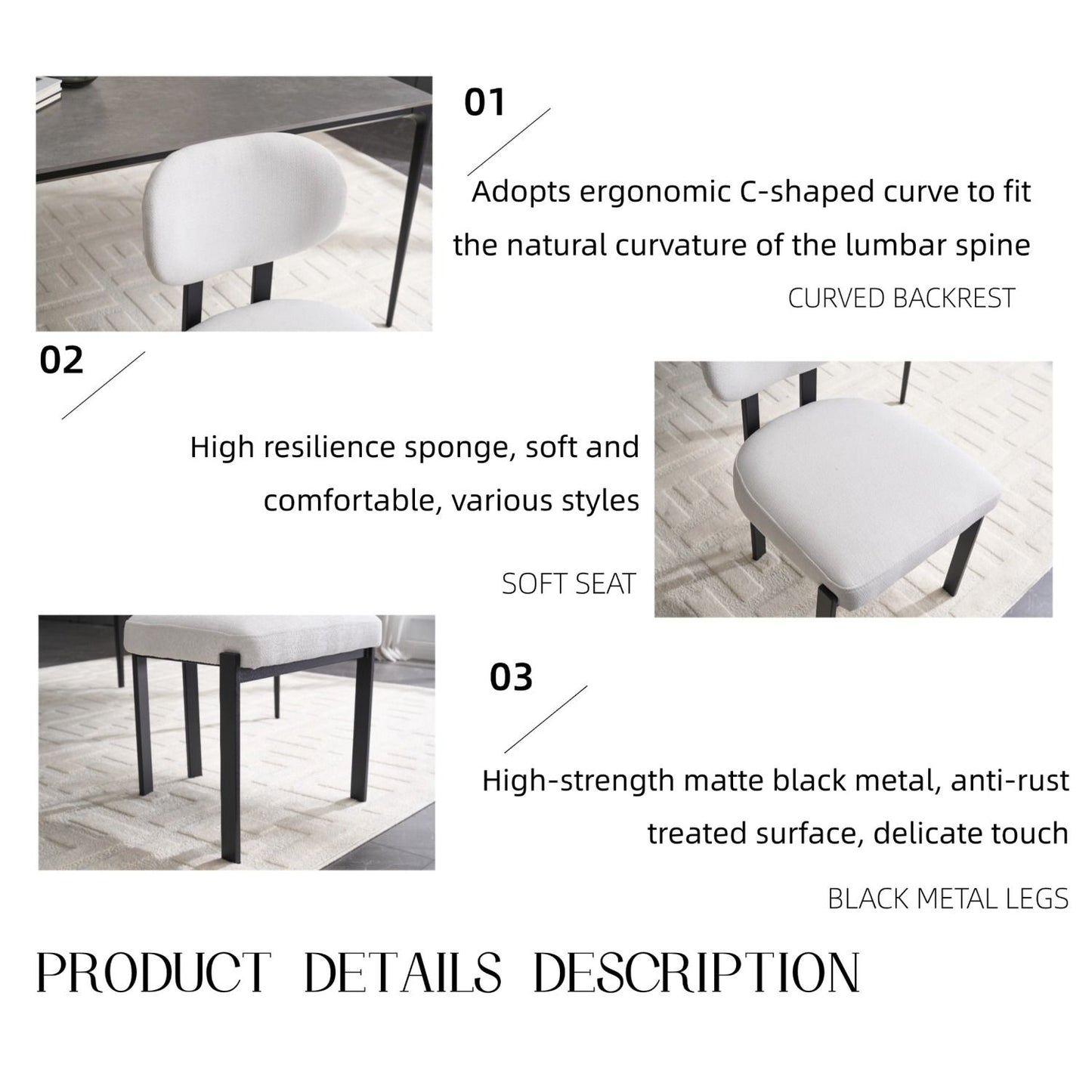 01

Adopts ergonomic C-shaped curve to fit the natural curvature of the lumbar spine

CURVED BACKREST

02

High resilience sponge, soft and comfortable, various styles

SOFT SEAT

03

High-strength matte black metal, anti-rust treated surface, delicate touch

BLACK METAL LEGS

PRODUCT DETAILS DESCRIPTION